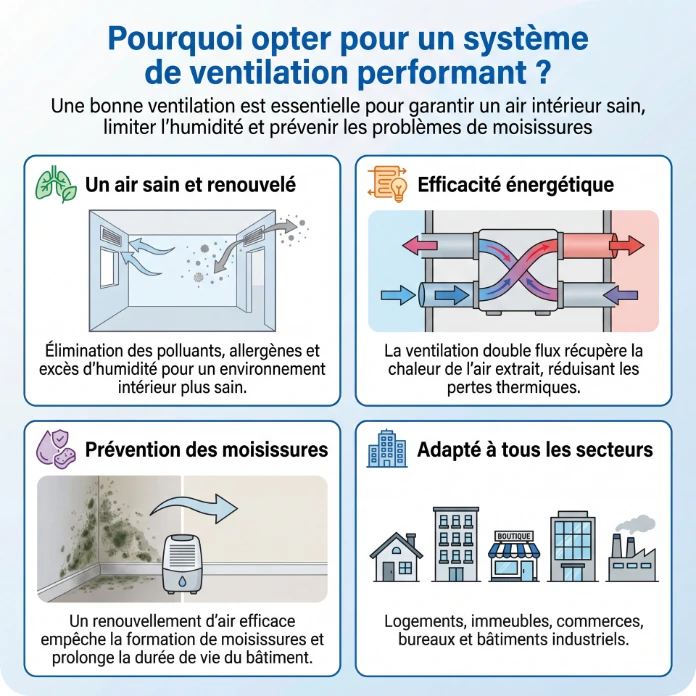 Pourquoi opter pour un système de ventilation performant ?

Une bonne ventilation est essentielle pour garantir un air intérieur sain, limiter l'humidité et prévenir les problèmes de moisissures

Un air sain et renouvelé

Élimination des polluants, allergènes et excès d'humidité pour un environnement intérieur plus sain.

Efficacité énergétique

La ventilation double flux récupère la chaleur de l'air extrait, réduisant les pertes thermiques.

Prévention des moisissures

Un renouvellement d'air efficace empêche la formation de moisissures et prolonge la durée de vie du bâtiment.

Adapté à tous les secteurs

BOUTIQUE

Logements, immeubles, commerces, bureaux et bâtiments industriels.